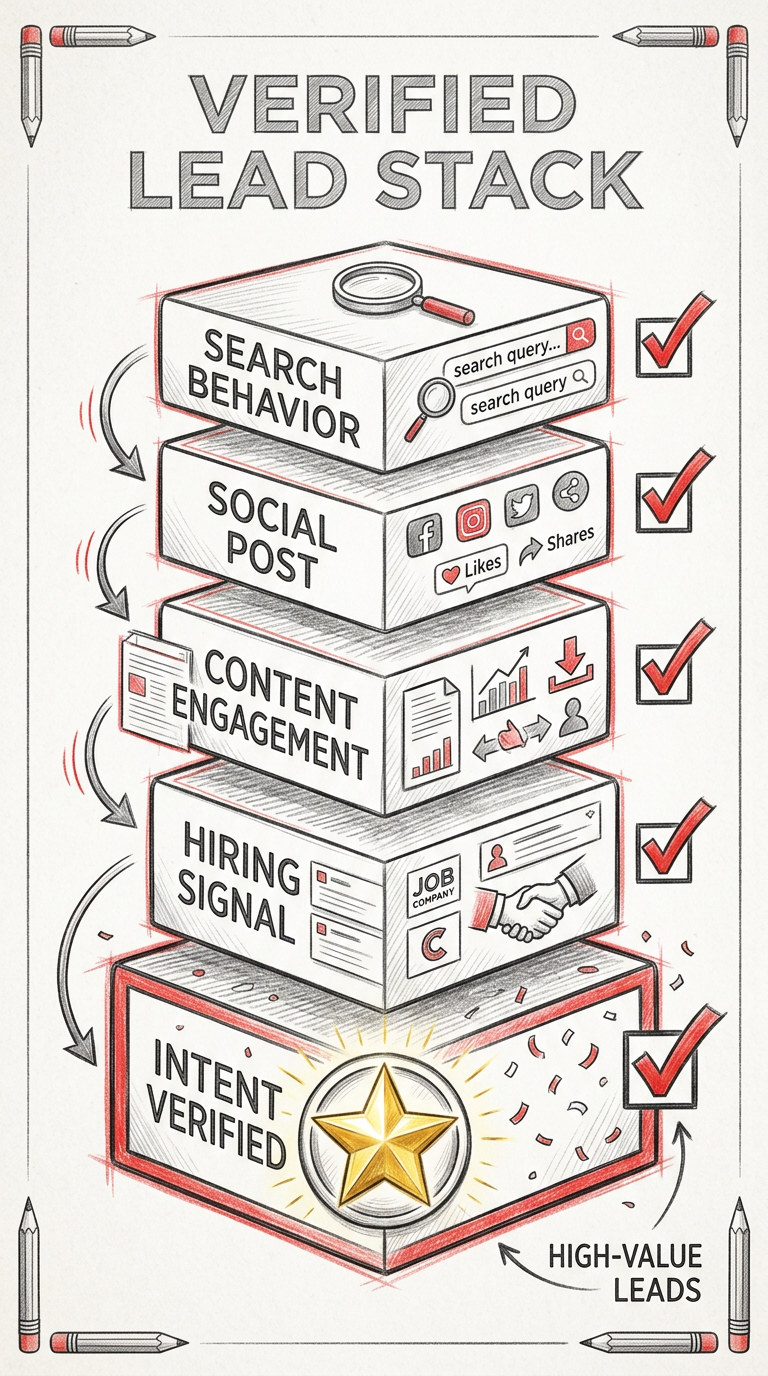 VERIFIED LEAD STACK

SEARCH BEHAVIOR
search query...
search query

SOCIAL POST
Likes
Shares

CONTENT ENGAGEMENT

HIRING SIGNAL
JOB
COMPANY
C

INTENT VERIFIED

HIGH-VALUE LEADS